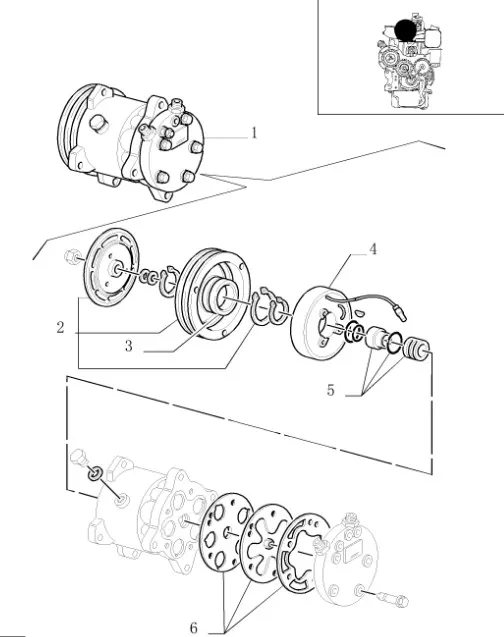 1
4
2
3
5
6